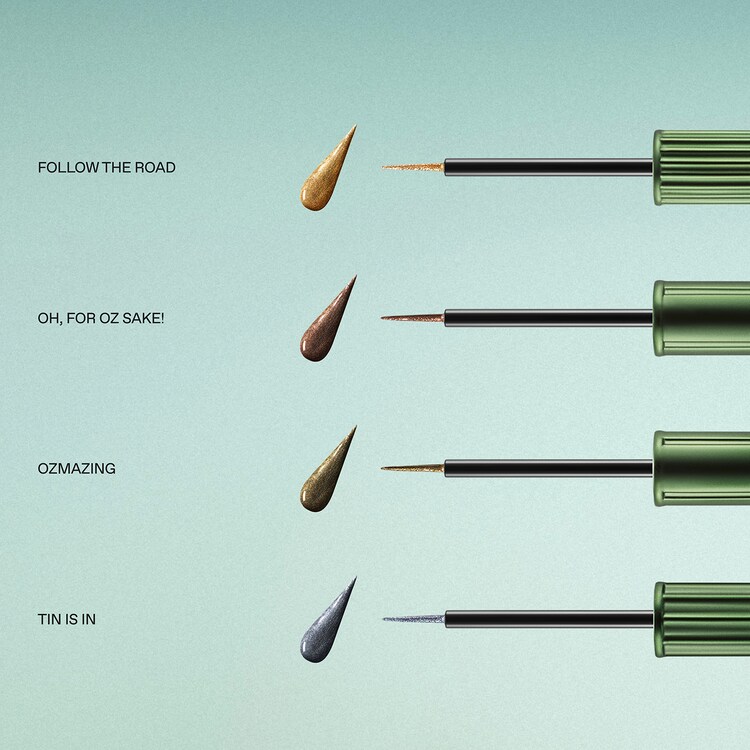 FOLLOW THE ROAD

OH, FOR OZ SAKE!

OZMAZING

TIN IS IN