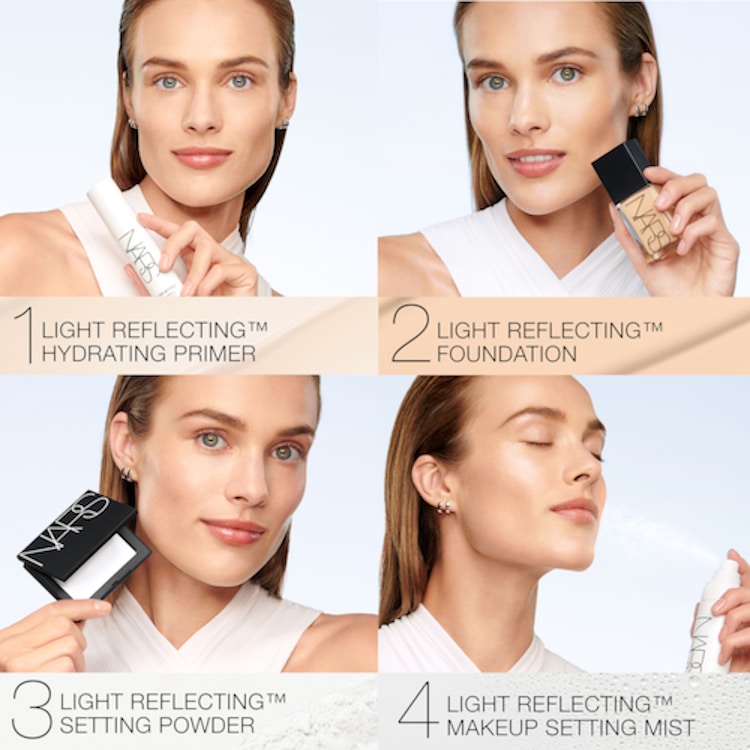 NARS

1 LIGHT REFLECTING™ HYDRATING PRIMER

NARS

2 LIGHT REFLECTING™ FOUNDATION

NARS

3 LIGHT REFLECTING™ SETTING POWDER

NARS

4 LIGHT REFLECTING™ MAKEUP SETTING MIST