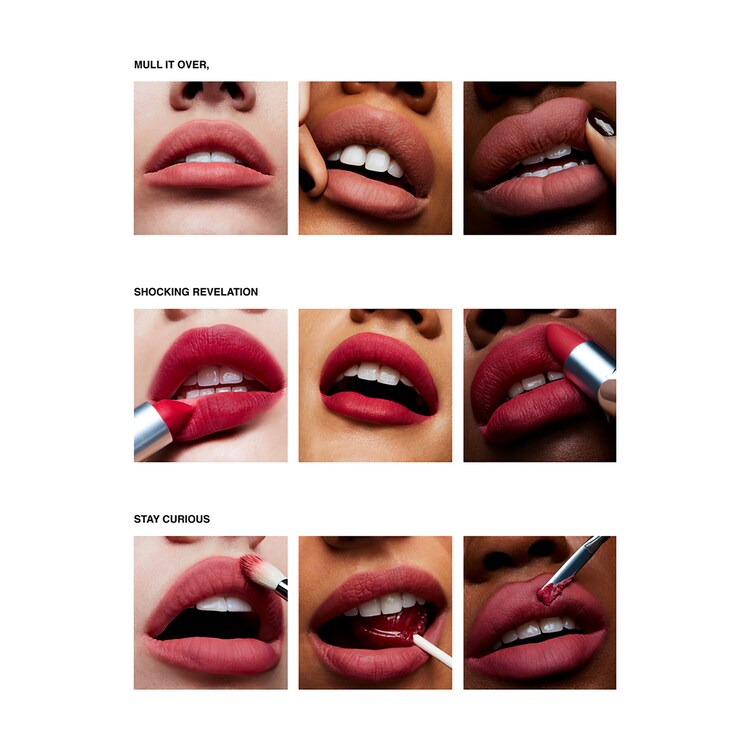 MULL IT OVER,

SHOCKING REVELATION

STAY CURIOUS