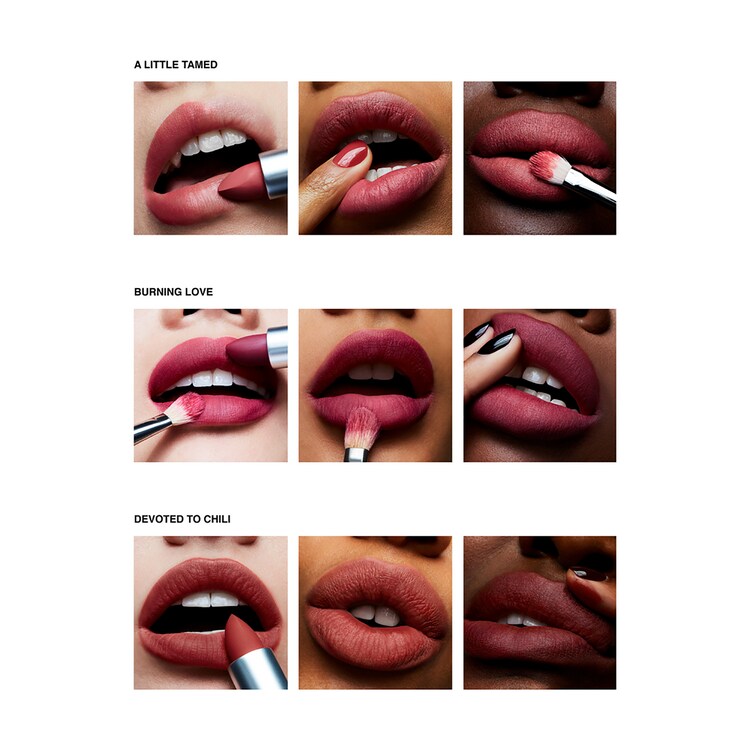 A LITTLE TAMED

BURNING LOVE

DEVOTED TO CHILI