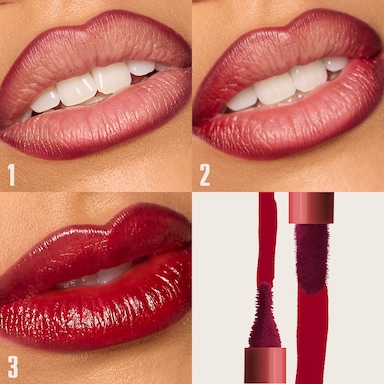 1

2

3