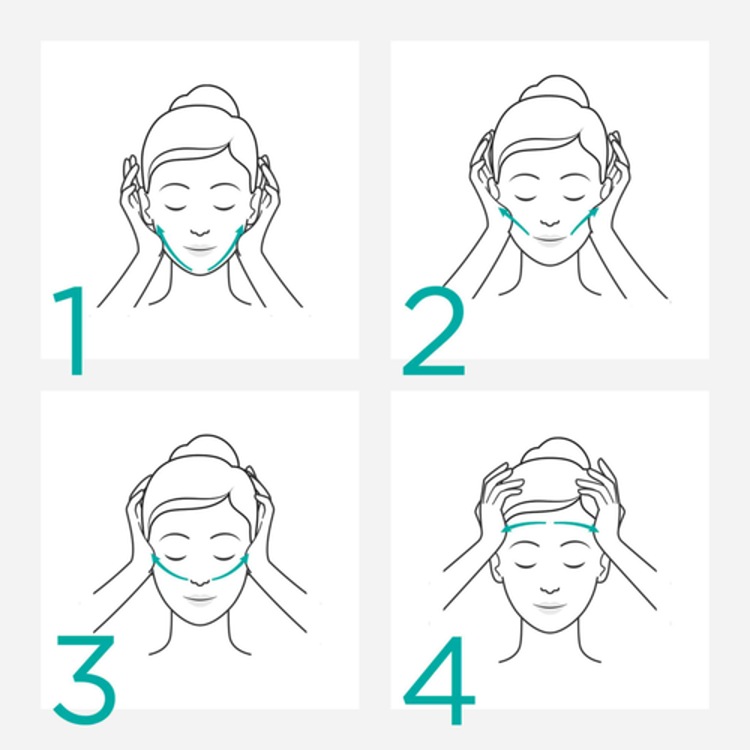 1

2

3

4