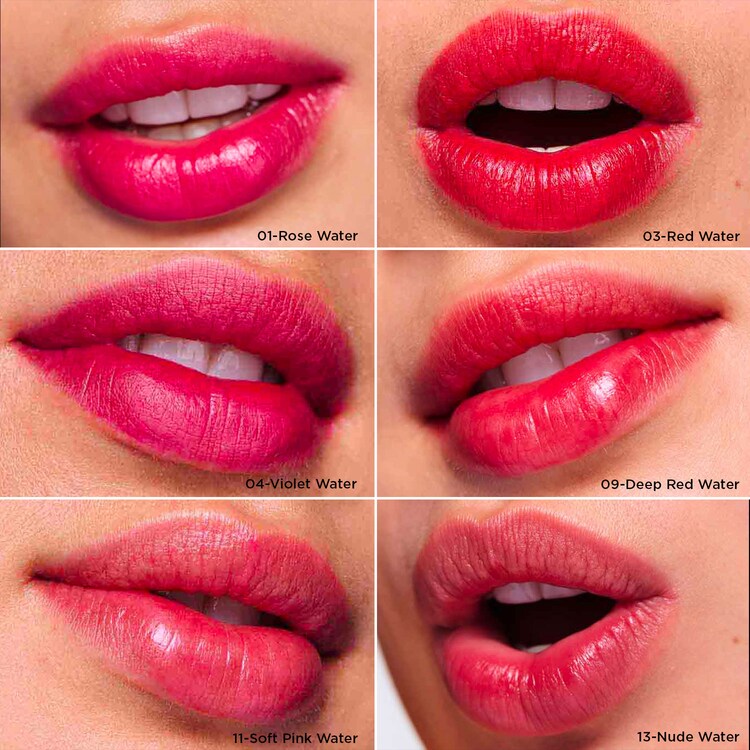 01-Rose Water

03-Red Water

04-Violet Water

09-Deep Red Water

11-Soft Pink Water

13-Nude Water