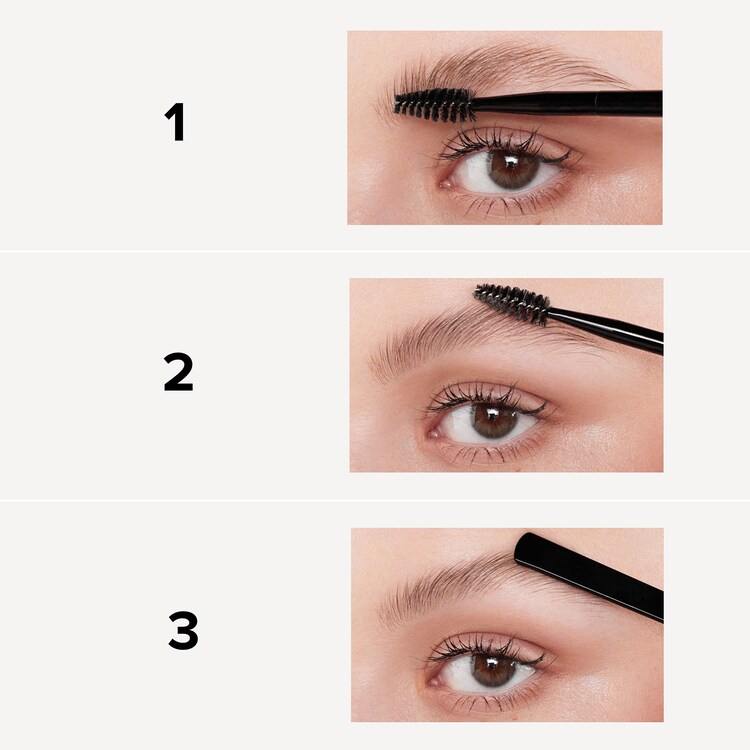 1

2

3